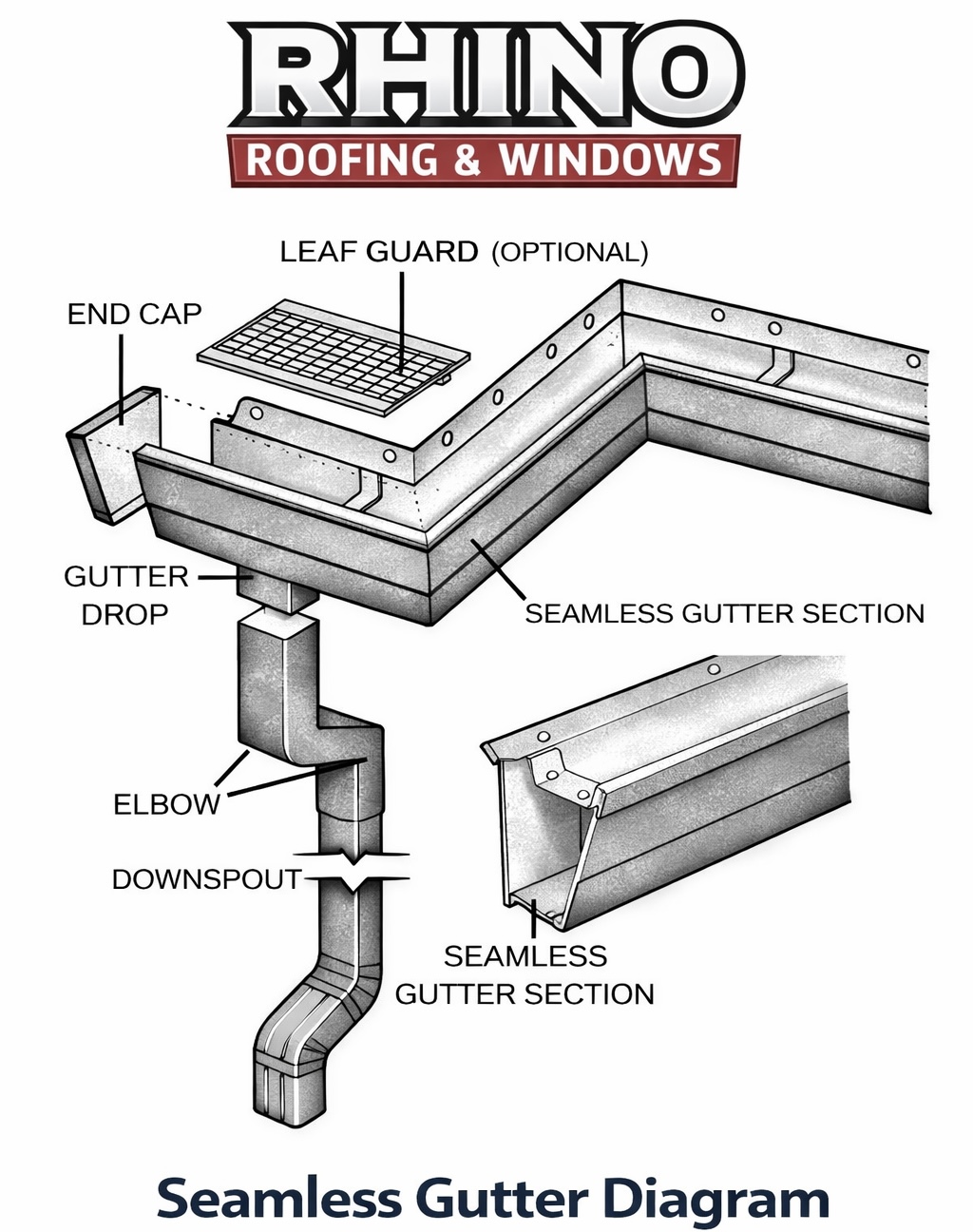 RHINO
ROOFING & WINDOWS

LEAF GUARD (OPTIONAL)

END CAP

GUTTER DROP

SEAMLESS GUTTER SECTION

ELBOW

DOWNSPOUT

SEAMLESS GUTTER SECTION

Seamless Gutter Diagram